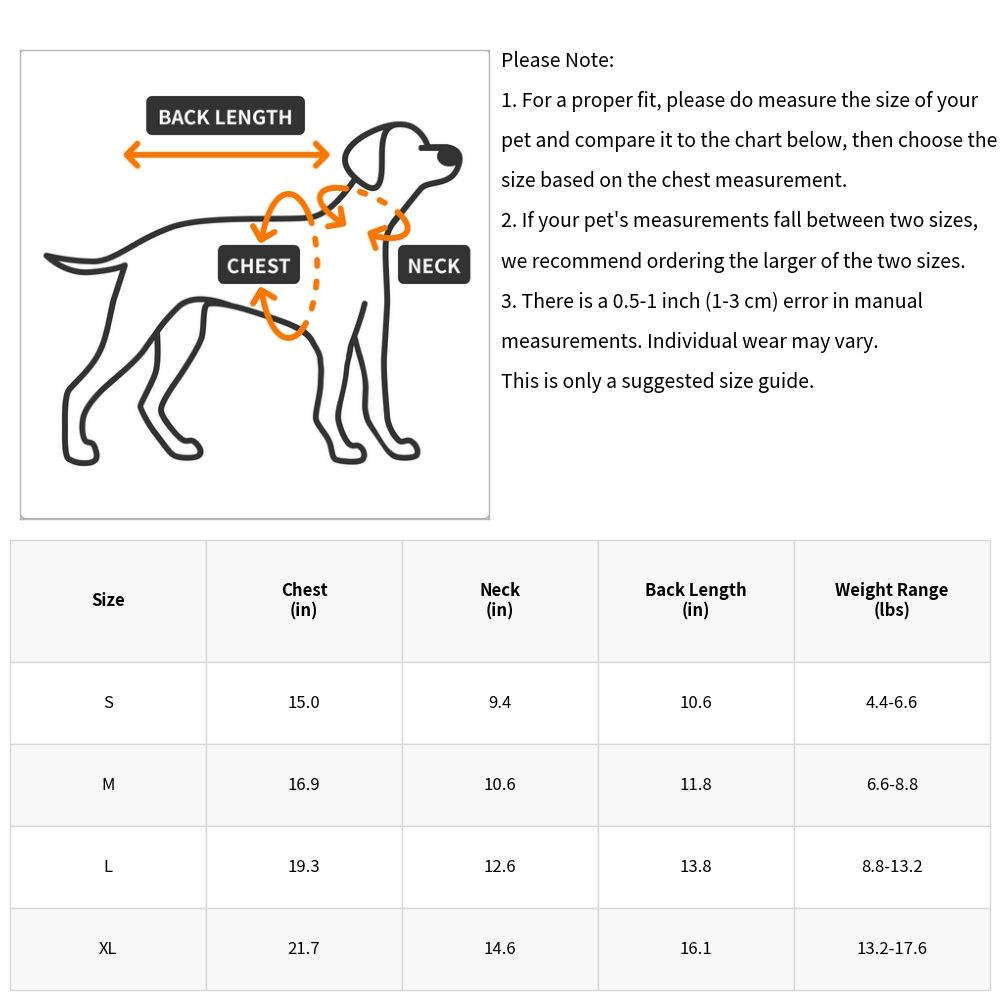 BACK LENGTH
CHEST
NECK

Please Note:
1. For a proper fit, please do measure the size of your pet and compare it to the chart below, then choose the size based on the chest measurement.
2. If your pet's measurements fall between two sizes, we recommend ordering the larger of the two sizes.
3. There is a 0.5-1 inch (1-3 cm) error in manual measurements. Individual wear may vary.
This is only a suggested size guide.

| Size | Chest (in) | Neck (in) | Back Length (in) | Weight Range (lbs) |
|---|---|---|---|---|
| S | 15.0 | 9.4 | 10.6 | 4.4-6.6 |
| M | 16.9 | 10.6 | 11.8 | 6.6-8.8 |
| L | 19.3 | 12.6 | 13.8 | 8.8-13.2 |
| XL | 21.7 | 14.6 | 16.1 | 13.2-17.6 |